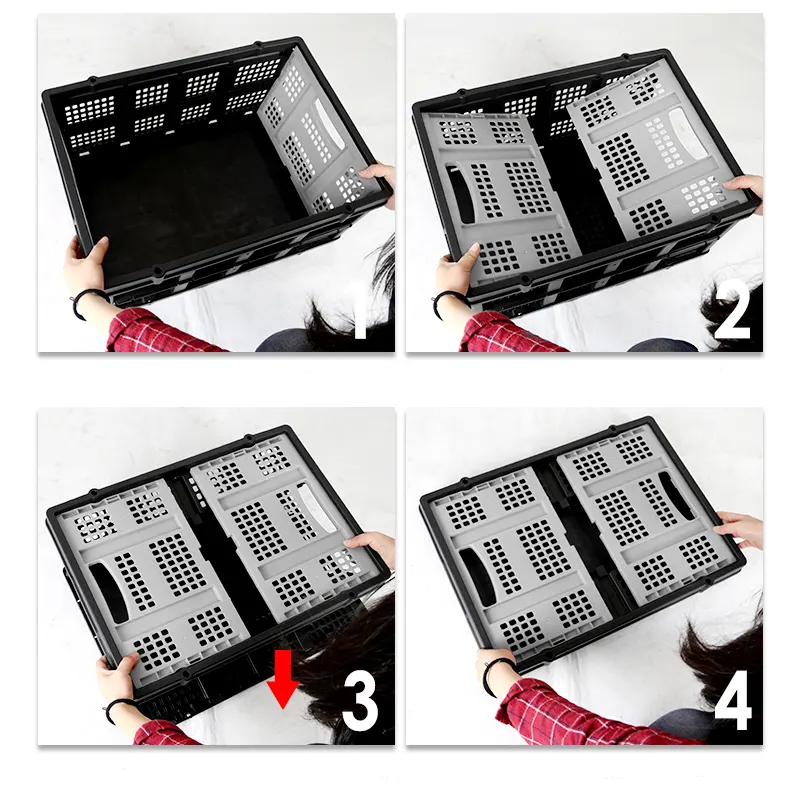 1
2
3
4