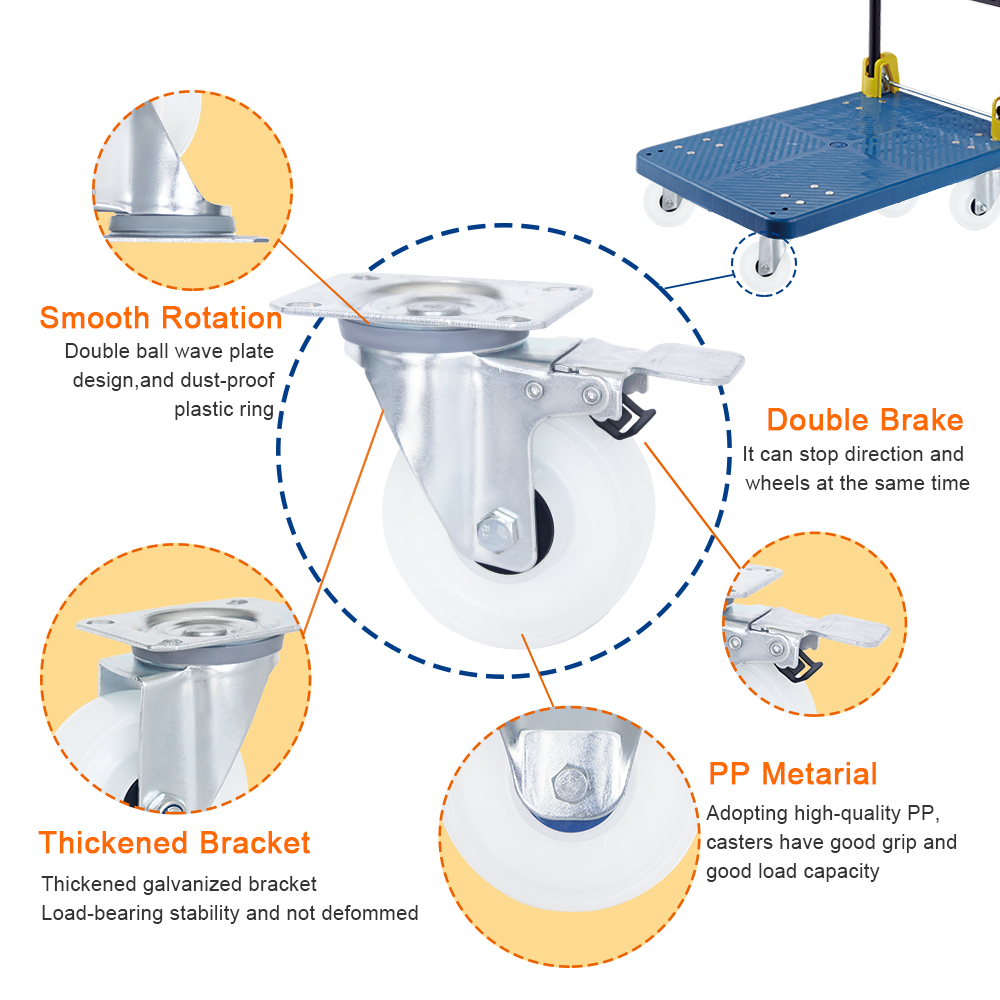 Smooth Rotation
Double ball wave plate design,and dust-proof plastic ring

Double Brake
It can stop direction and wheels at the same time

Thickened Bracket
Thickened galvanized bracket
Load-bearing stability and not defommed

PP Metarial
Adopting high-quality PP, casters have good grip and good load capacity